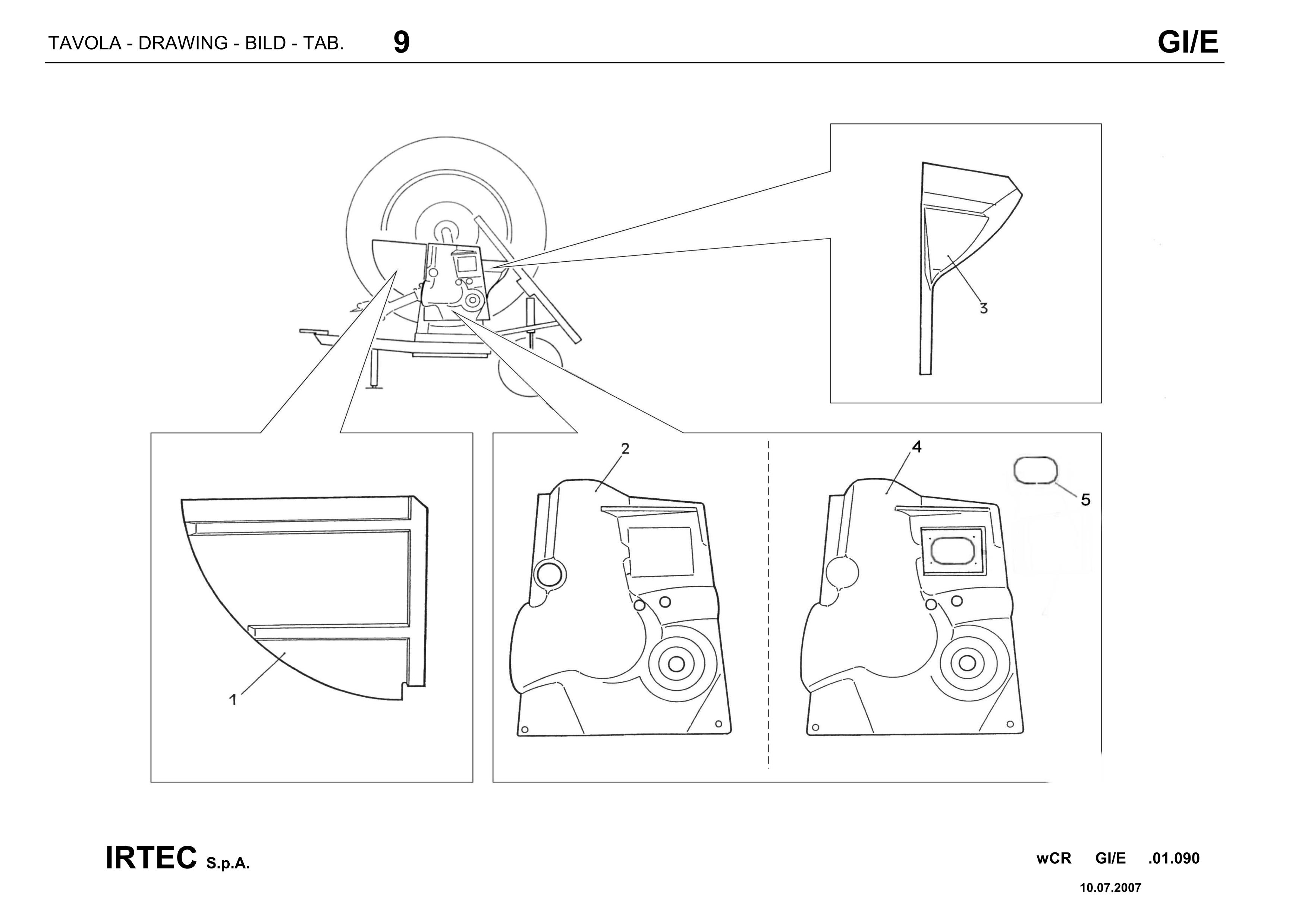 TAVOLA - DRAWING - BILD - TAB. 9 GI/E

3

2

4

5

1

IRTEC S.p.A.

wCR GI/E .01.090

10.07.2007